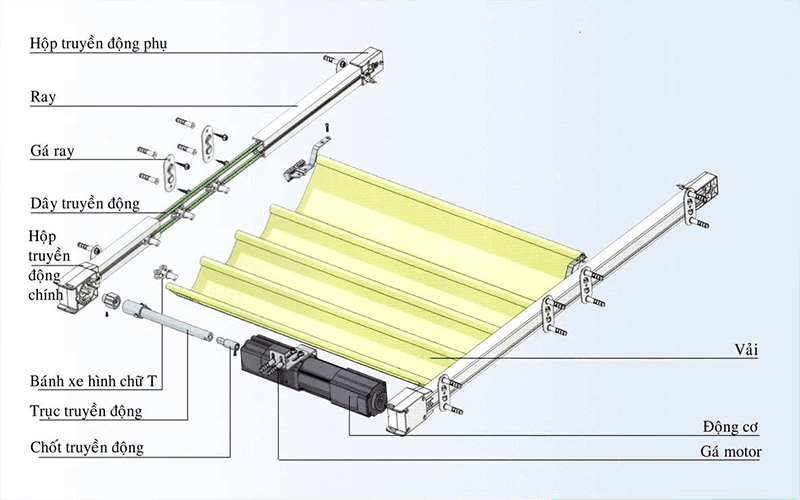 Hộp truyền động phụ

Ray

Gá ray

Dây truyền động

Hộp truyền động chính

Bánh xe hình chữ T

Trục truyền động

Chốt truyền động

Vải

Động cơ

Gá motor